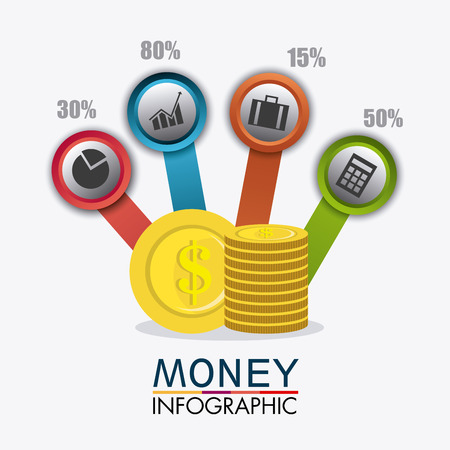 30%

80%

15%

50%

$

$

MONEY
INFOGRAPHIC