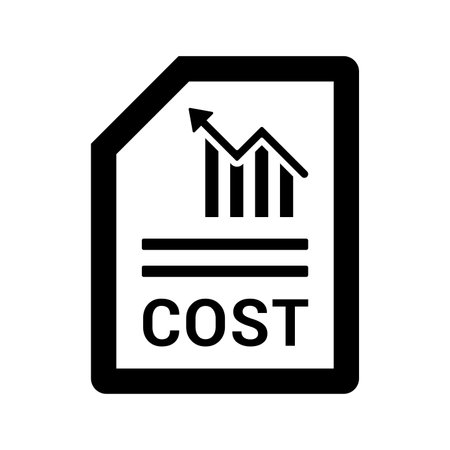 COST